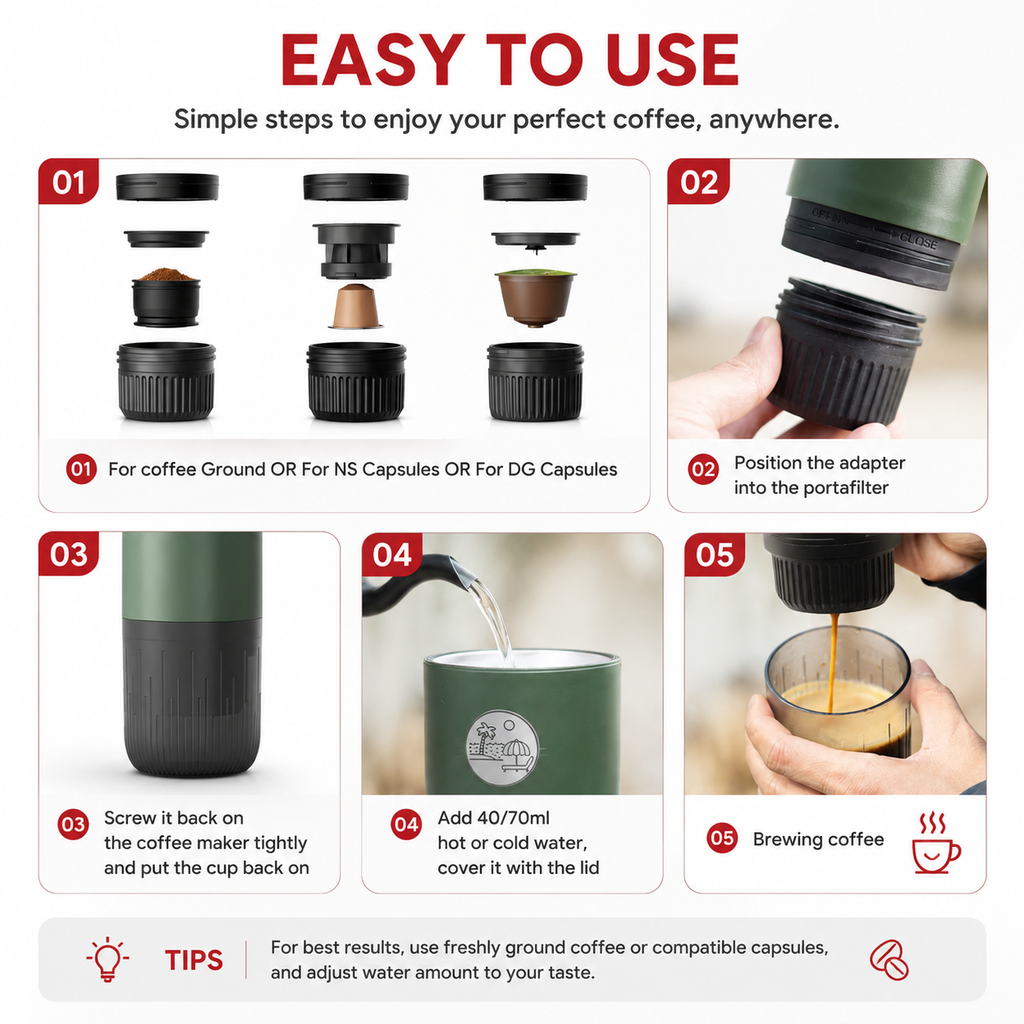 EASY TO USE

Simple steps to enjoy your perfect coffee, anywhere.

01

01 For coffee Ground OR For NS Capsules OR For DG Capsules

02

OPEN CLOSE

02 Position the adapter into the portafilter

03

03 Screw it back on the coffee maker tightly and put the cup back on

04

04 Add 40/70ml hot or cold water, cover it with the lid

05

05 Brewing coffee

TIPS

For best results, use freshly ground coffee or compatible capsules, and adjust water amount to your taste.