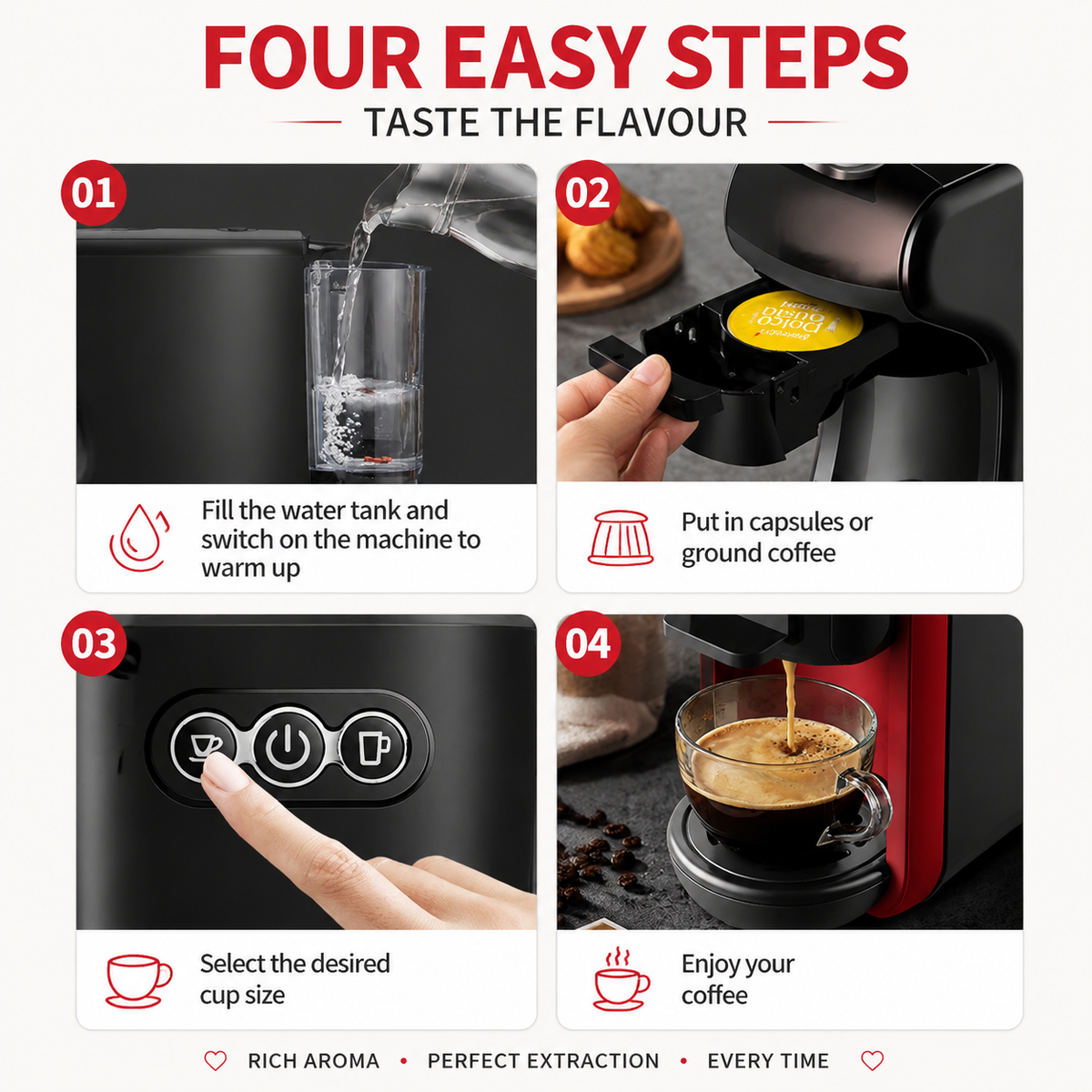 FOUR EASY STEPS

TASTE THE FLAVOUR

01

Fill the water tank and switch on the machine to warm up

02

Dolce Gusto

Put in capsules or ground coffee

03

Select the desired cup size

04

Enjoy your coffee

RICH AROMA • PERFECT EXTRACTION • EVERY TIME